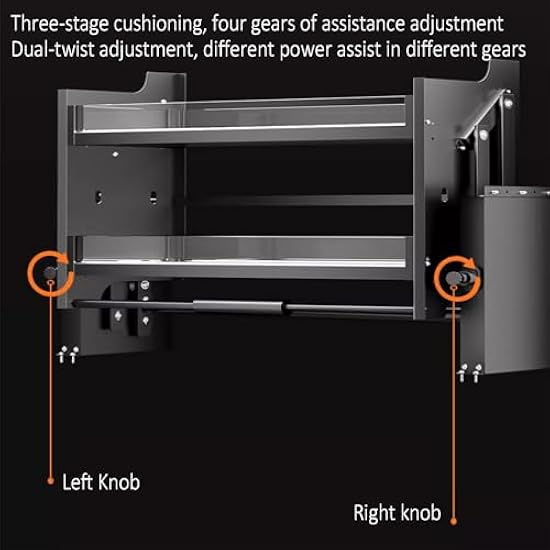 Three-stage cushioning, four gears of assistance adjustment
Dual-twist adjustment, different power assist in different gears

Left Knob

Right knob