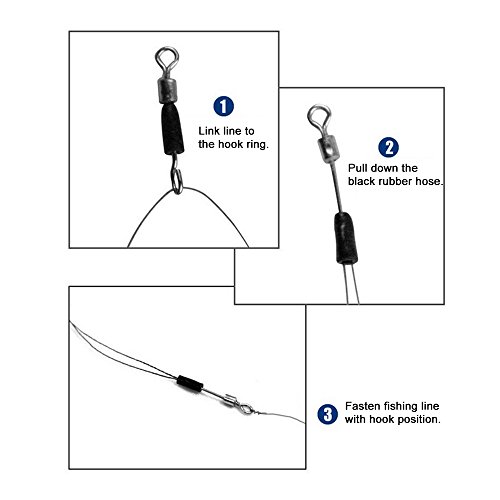 1
Link line to the hook ring.

2
Pull down the black rubber hose.

3
Fasten fishing line with hook position.