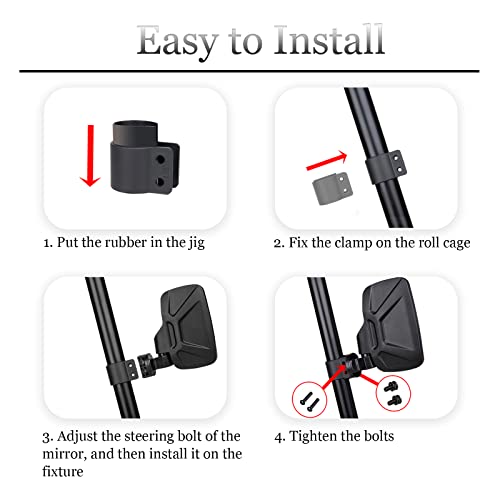 Easy to Install

1. Put the rubber in the jig

2. Fix the clamp on the roll cage

3. Adjust the steering bolt of the mirror, and then install it on the fixture

4. Tighten the bolts