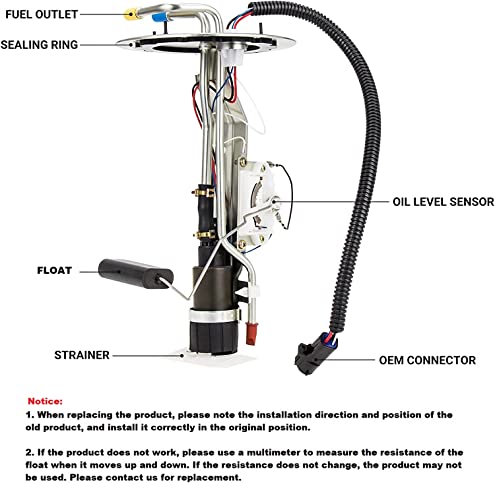 FUEL OUTLET
SEALING RING
OIL LEVEL SENSOR
FLOAT
STRAINER
OEM CONNECTOR

Notice:
1. When replacing the product, please note the installation direction and position of the old product, and install it correctly in the original position.

2. If the product does not work, please use a multimeter to measure the resistance of the float when it moves up and down. If the resistance does not change, the product may not be used. Please contact us for replacement.