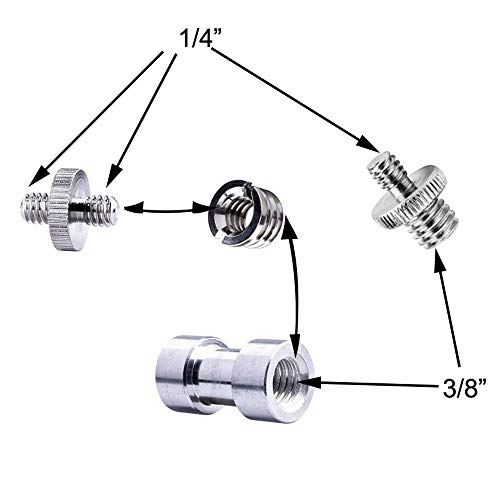 1/4”

3/8”