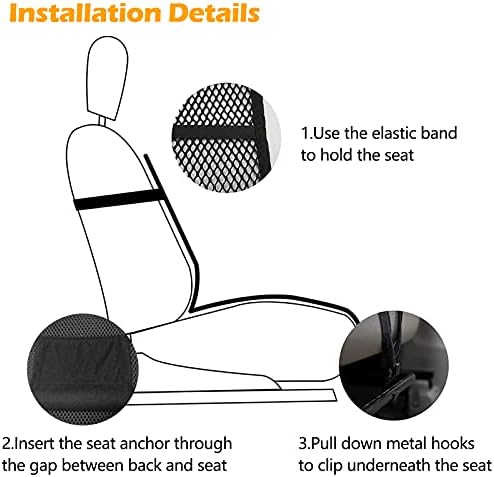 Installation Details

1.Use the elastic band to hold the seat

2.Insert the seat anchor through the gap between back and seat

3.Pull down metal hooks to clip underneath the seat