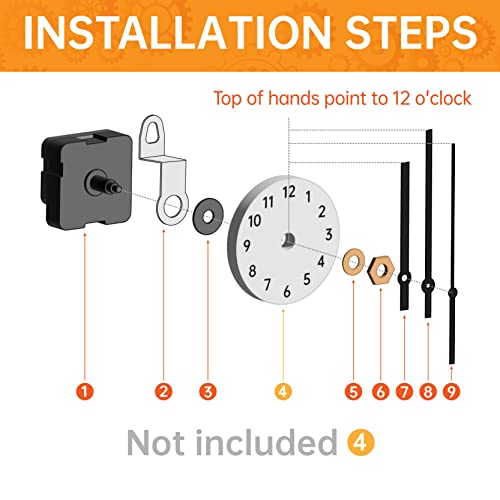 INSTALLATION STEPS

Top of hands point to 12 o'clock

12 1 2 3 4 5 6 7 8 9 10 11

1 2 3 4 5 6 7 8 9

Not included 4