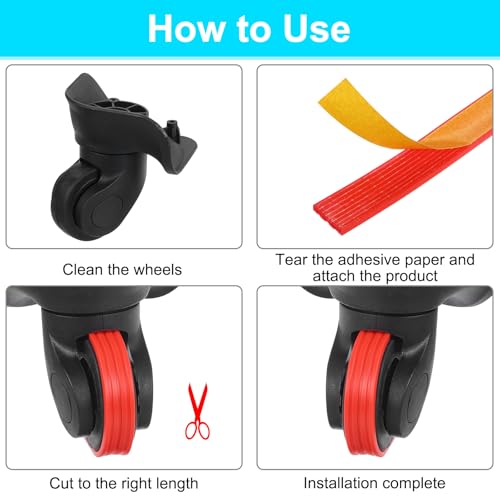 How to Use

Clean the wheels

Tear the adhesive paper and attach the product

Cut to the right length

Installation complete