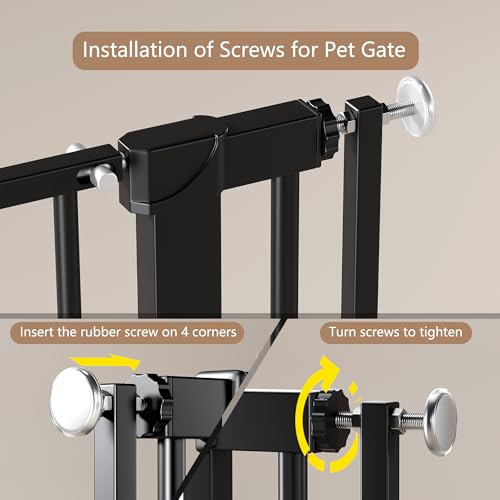 Installation of Screws for Pet Gate

Insert the rubber screw on 4 corners

Turn screws to tighten