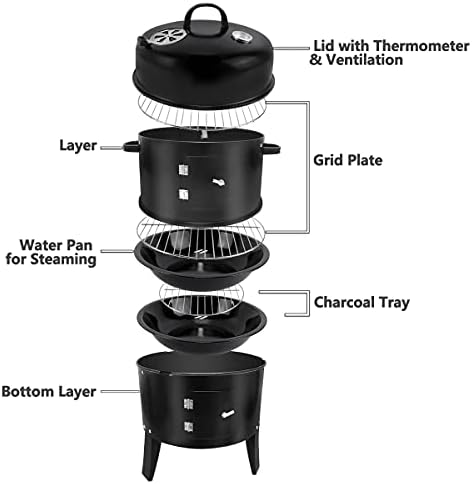 Lid with Thermometer & Ventilation

Layer

Grid Plate

Water Pan for Steaming

Charcoal Tray

Bottom Layer