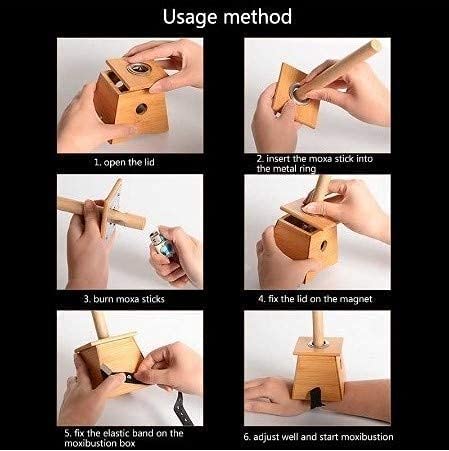 Usage method

1. open the lid

2. insert the moxa stick into the metal ring

3. burn moxa sticks

4. fix the lid on the magnet

5. fix the elastic band on the moxibustion box

6. adjust well and start moxibustion