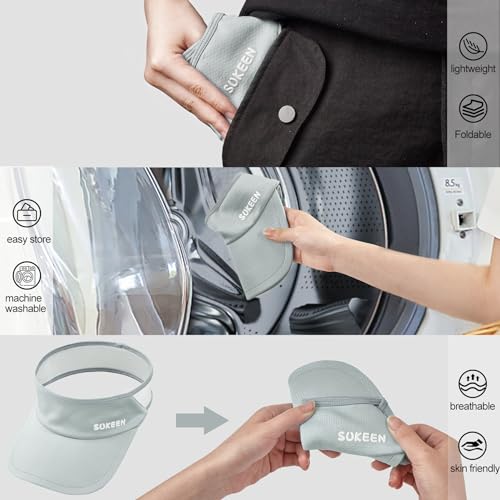 SUKEEN

lightweight

Foldable

easy store

machine washable

SUKEEN

8.5kg

SUKEEN

SUKEEN

breathable

skin friendly