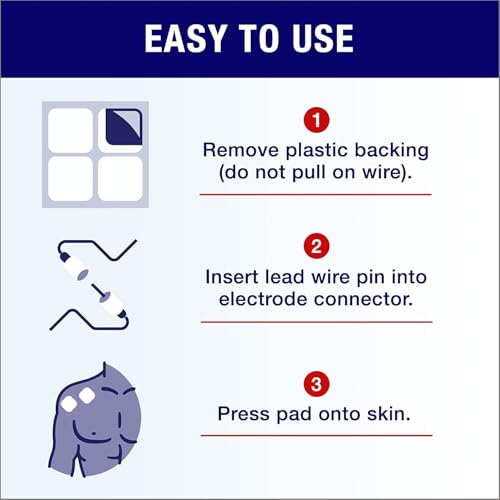 EASY TO USE

1
Remove plastic backing (do not pull on wire).

2
Insert lead wire pin into electrode connector.

3
Press pad onto skin.