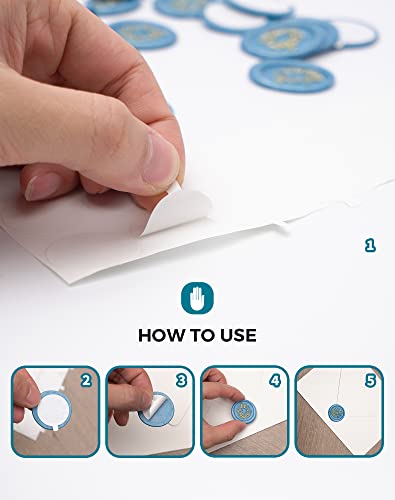 1

HOW TO USE

2

3

4

5