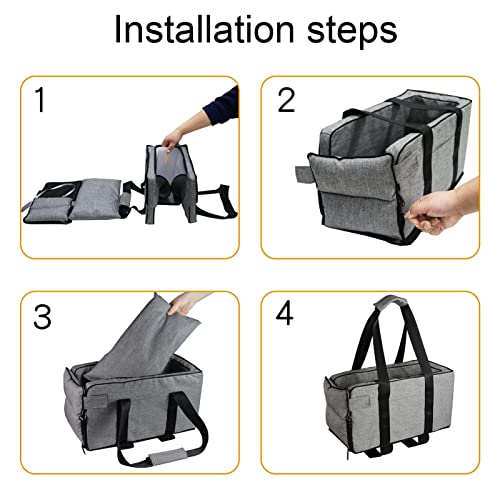 Installation steps

1

2

3

4