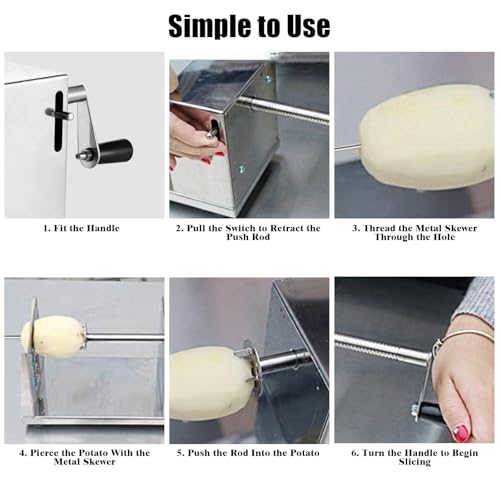 Simple to Use

1. Fit the Handle

2. Pull the Switch to Retract the Push Rod

3. Thread the Metal Skewer Through the Hole

4. Pierce the Potato With the Metal Skewer

5. Push the Rod Into the Potato

6. Turn the Handle to Begin Slicing