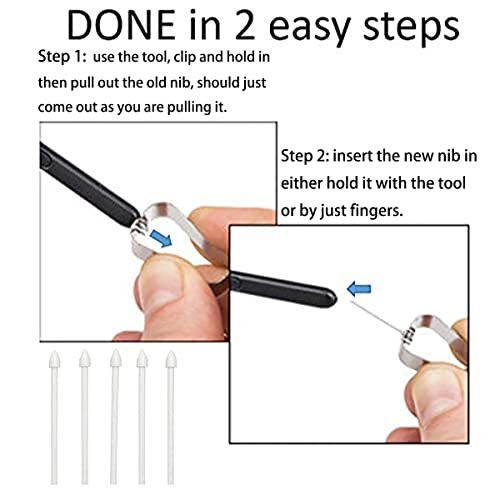 DONE in 2 easy steps

Step 1: use the tool, clip and hold in then pull out the old nib, should just come out as you are pulling it.

Step 2: insert the new nib in either hold it with the tool or by just fingers.