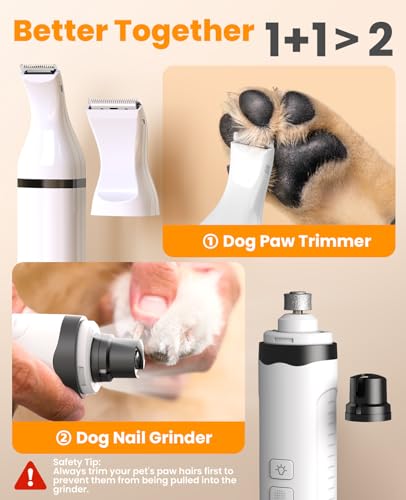 Better Together 1+1 > 2

① Dog Paw Trimmer

② Dog Nail Grinder

Safety Tip:
Always trim your pet's paw hairs first to prevent them from being pulled into the grinder.