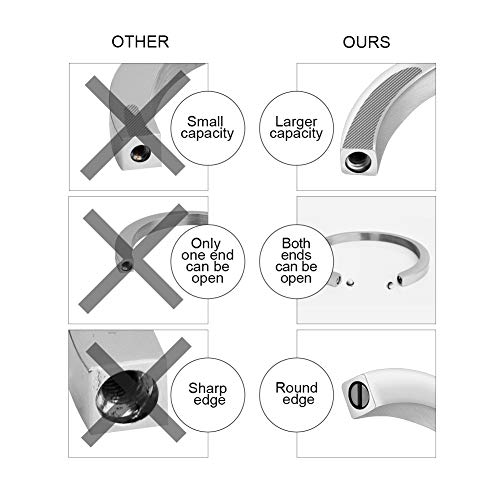 OTHER

Small capacity

Only one end can be open

Sharp edge

OURS

Larger capacity

Both ends can be open

Round edge