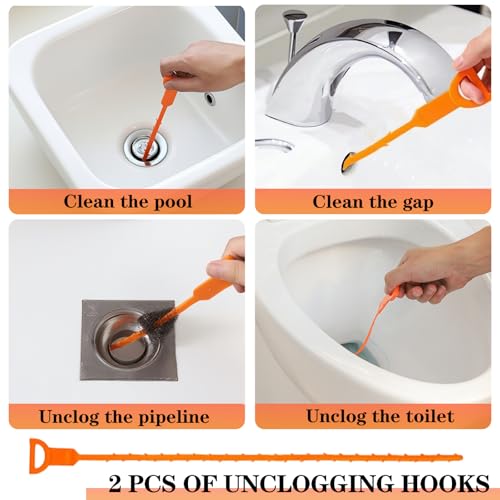 Clean the pool

Clean the gap

Unclog the pipeline

Unclog the toilet

2 PCS OF UNCLOGGING HOOKS