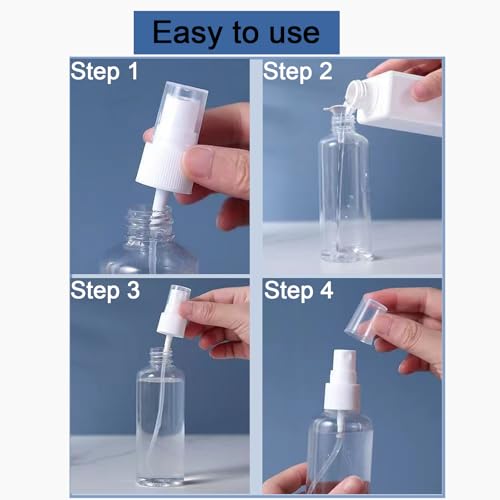 Easy to use

Step 1

Step 2

Step 3

Step 4