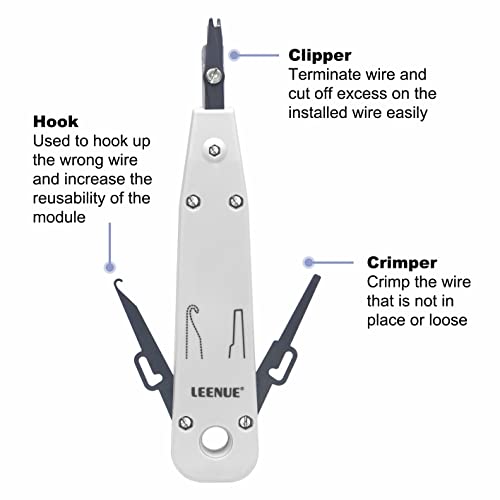 Clipper
Terminate wire and cut off excess on the installed wire easily

Hook
Used to hook up the wrong wire and increase the reusability of the module

Crimper
Crimp the wire that is not in place or loose

LEENUE®