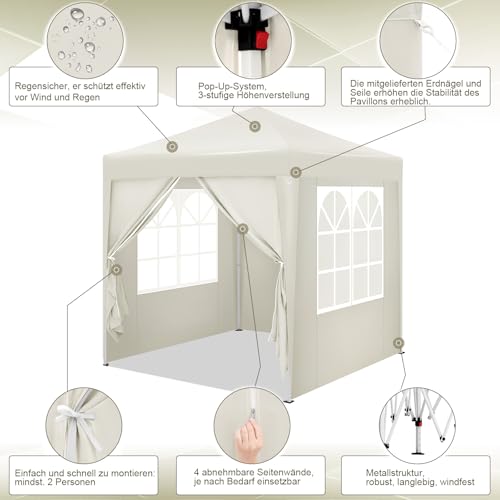 Regensicher, er schützt effektiv vor Wind und Regen

Pop-Up-System, 3-stufige Höhenverstellung

Die mitgelieferten Erdnägel und Seile erhöhen die Stabilität des Pavillons erheblich.

Einfach und schnell zu montieren: mindst. 2 Personen

4 abnehmbare Seitenwände, je nach Bedarf einsetzbar

Metallstruktur, robust, langlebig, windfest