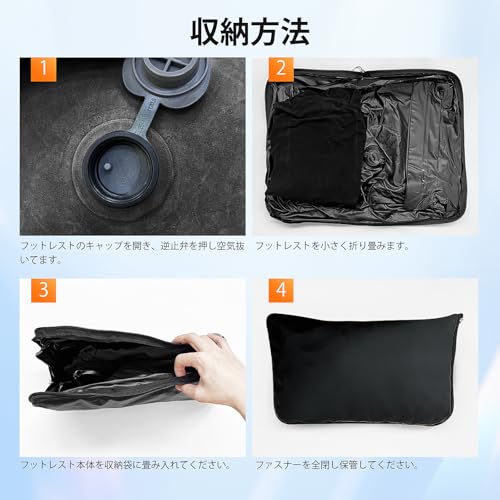 収納方法

1

フットレストのキャップを開き、逆止弁を押し空気抜いてます。

2

フットレストを小さく折り畳みます。

3

フットレスト本体を収納袋に畳み入れてください。

4

ファスナーを全閉し保管してください。