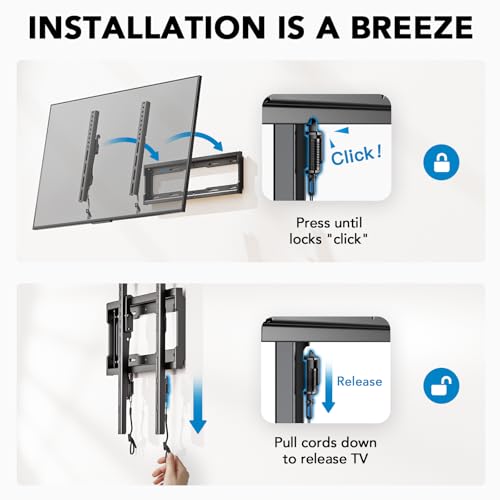 INSTALLATION IS A BREEZE

Click!

Press until locks "click"

Release

Pull cords down to release TV