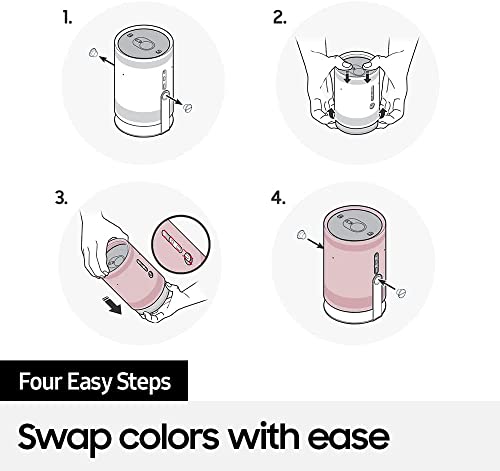 1.

2.

3.

4.

Four Easy Steps

Swap colors with ease