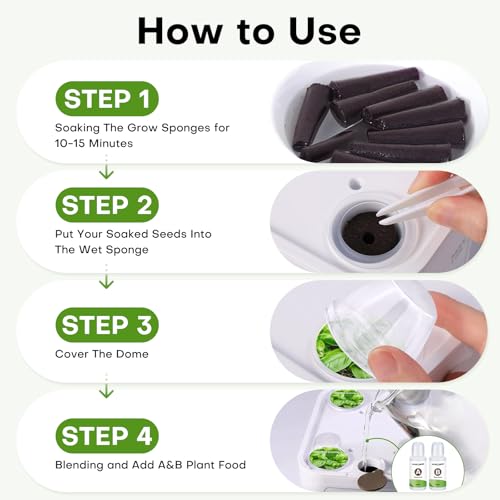 How to Use

STEP 1
Soaking The Grow Sponges for 10-15 Minutes

STEP 2
Put Your Soaked Seeds Into The Wet Sponge

STEP 3
Cover The Dome

STEP 4
Blending and Add A&B Plant Food

A

B