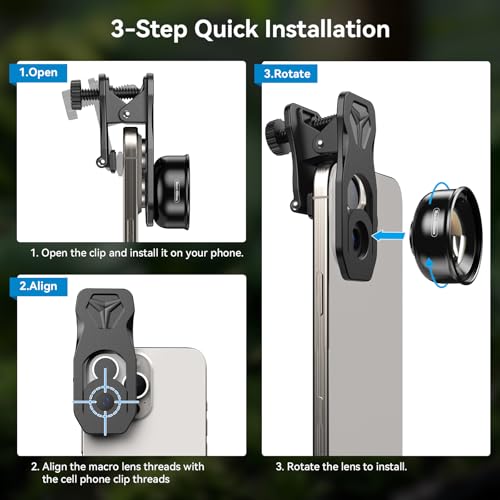 3-Step Quick Installation

1.Open

1. Open the clip and install it on your phone.

2.Align

2. Align the macro lens threads with the cell phone clip threads

3.Rotate

3. Rotate the lens to install.