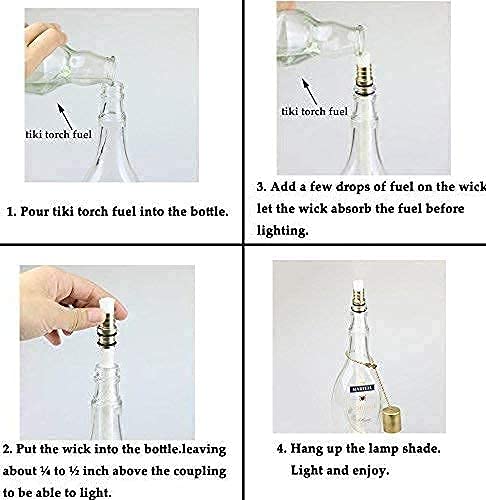 tiki torch fuel

1. Pour tiki torch fuel into the bottle.

tiki torch fuel

3. Add a few drops of fuel on the wick let the wick absorb the fuel before lighting.

2. Put the wick into the bottle.leaving about ¼ to ½ inch above the coupling to be able to light.

MARTELL

4. Hang up the lamp shade. Light and enjoy.