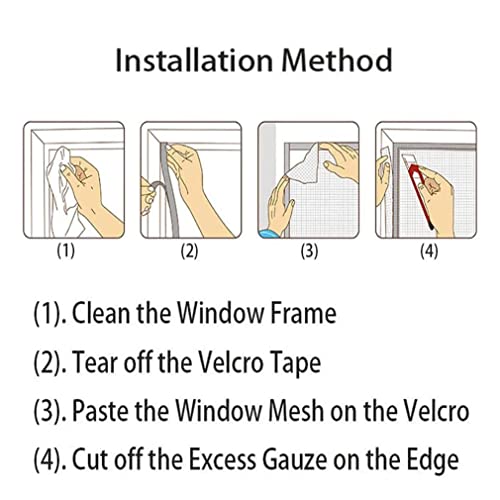 Installation Method

(1)

(2)

(3)

(4)

(1). Clean the Window Frame

(2). Tear off the Velcro Tape

(3). Paste the Window Mesh on the Velcro

(4). Cut off the Excess Gauze on the Edge