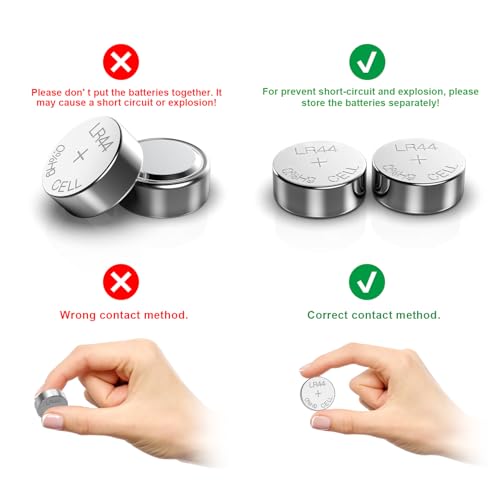 Please don' t put the batteries together. It may cause a short circuit or explosion!

LR44
+
0%Hg
CELL

For prevent short-circuit and explosion, please store the batteries separately!

LR44
+
0%Hg CELL

LR44
+
0%Hg CELL

Wrong contact method.

Correct contact method.

LR44
+
0%Hg CELL