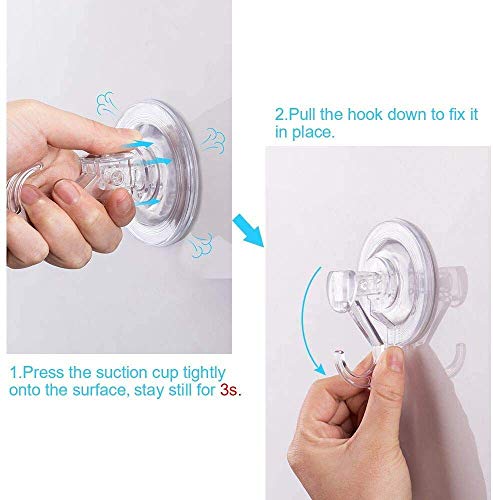 2.Pull the hook down to fix it in place.

1.Press the suction cup tightly onto the surface, stay still for 3s.