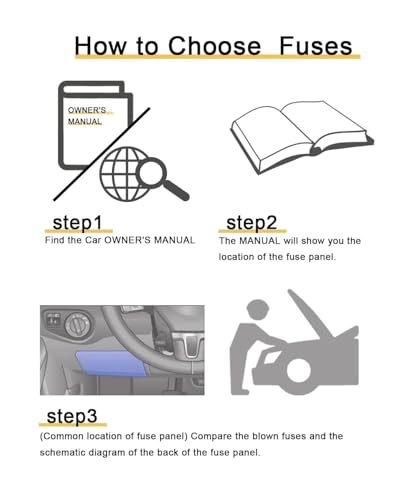 How to Choose Fuses

OWNER'S MANUAL

step1
Find the Car OWNER'S MANUAL

step2
The MANUAL will show you the location of the fuse panel.

step3
(Common location of fuse panel) Compare the blown fuses and the schematic diagram of the back of the fuse panel.