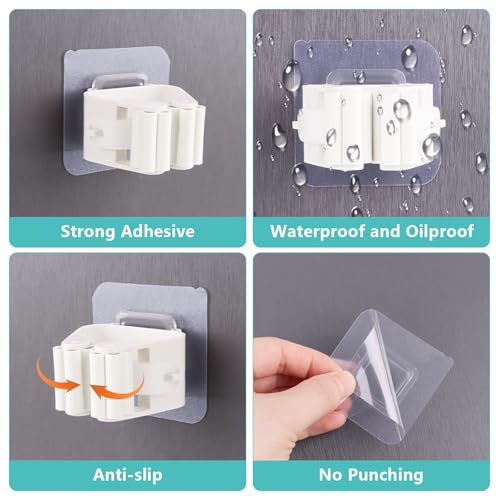 Strong Adhesive

Waterproof and Oilproof

Anti-slip

No Punching