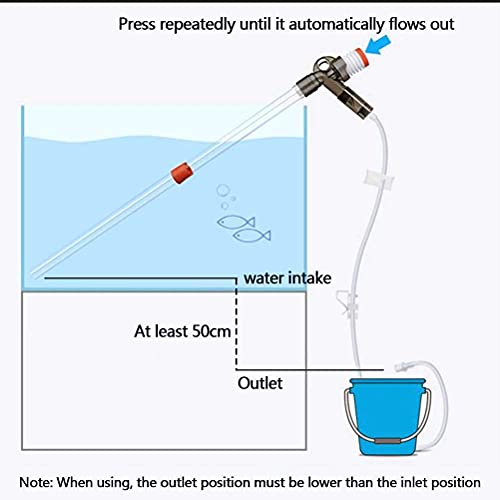 Press repeatedly until it automatically flows out

water intake

At least 50cm

Outlet

Note: When using, the outlet position must be lower than the inlet position