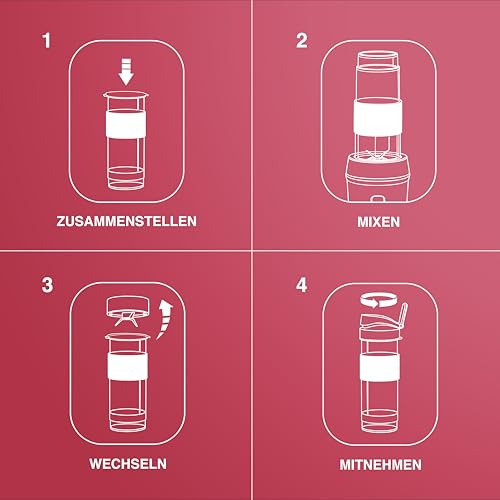 1

ZUSAMMENSTELLEN

2

MIXEN

3

WECHSELN

4

MITNEHMEN