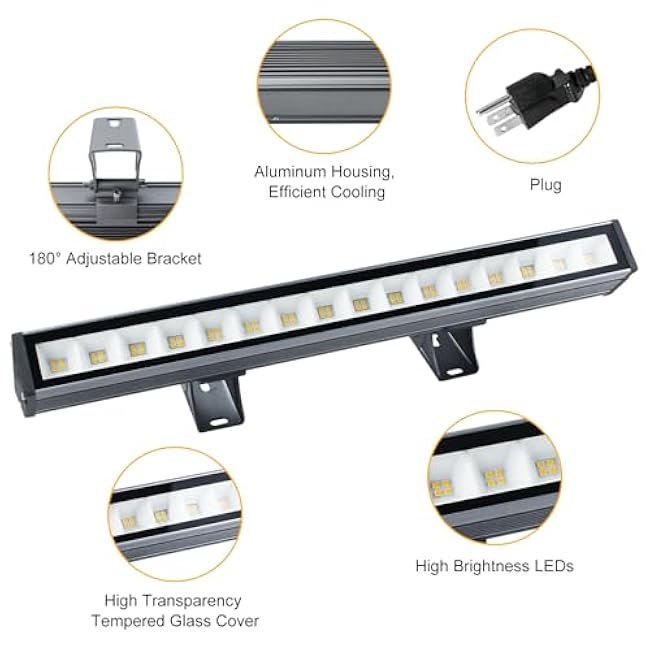 Aluminum Housing, Efficient Cooling

Plug

180° Adjustable Bracket

High Brightness LEDs

High Transparency Tempered Glass Cover