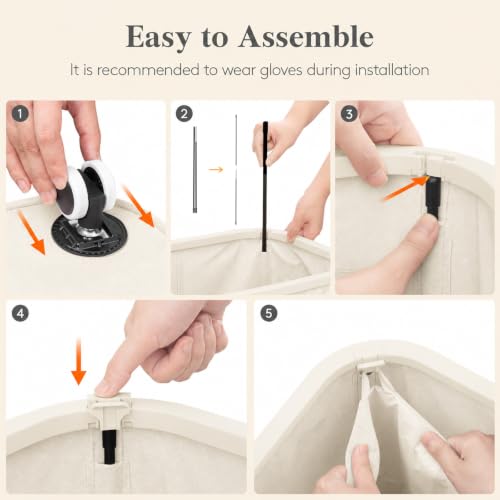 Easy to Assemble

It is recommended to wear gloves during installation

1

2

3

4

5