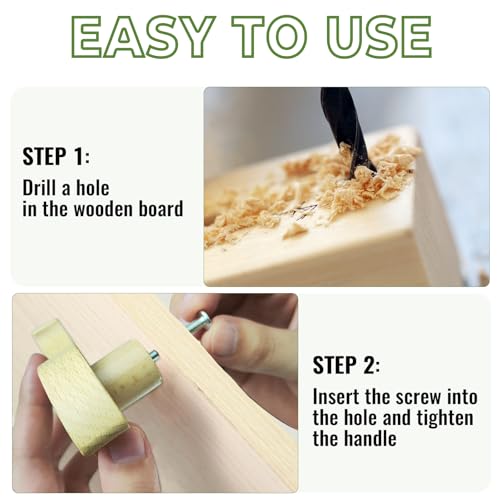 EASY TO USE

STEP 1:
Drill a hole in the wooden board

STEP 2:
Insert the screw into the hole and tighten the handle