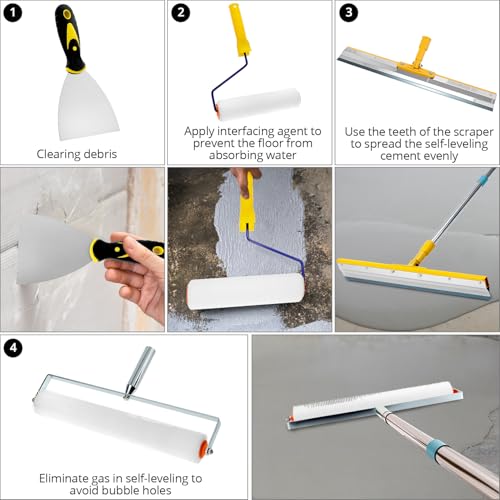 1

Clearing debris

2

Apply interfacing agent to prevent the floor from absorbing water

3

Use the teeth of the scraper to spread the self-leveling cement evenly

4

Eliminate gas in self-leveling to avoid bubble holes