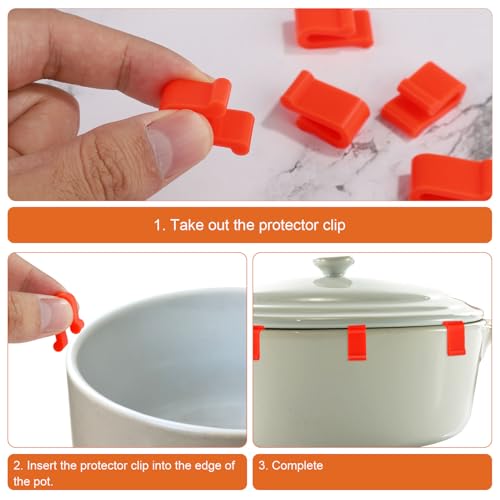 1. Take out the protector clip

2. Insert the protector clip into the edge of the pot.

3. Complete