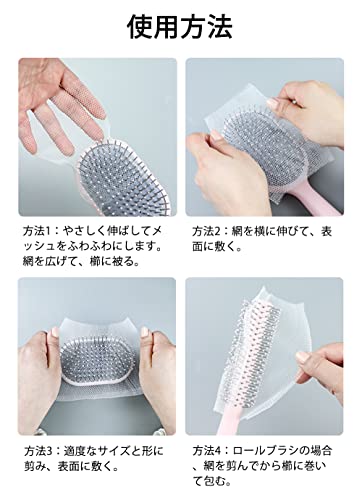 使用方法

方法1：やさしく伸ばしてメッシュをふわふわにします。網を広げて、櫛に被る。

方法2：網を横に伸びて、表面に敷く。

方法3：適度なサイズと形に剪み、表面に敷く。

方法4：ロールブラシの場合、網を剪んでから櫛に巻いて包む。