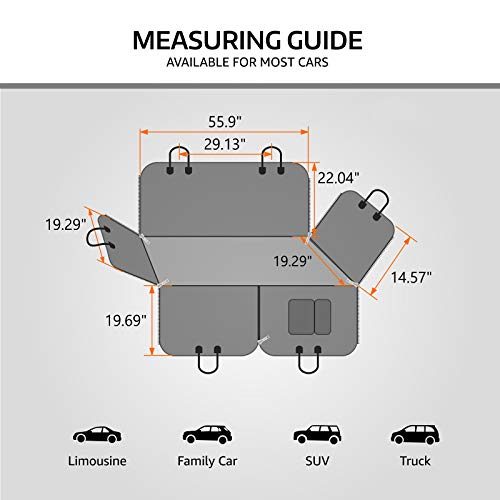 MEASURING GUIDE
AVAILABLE FOR MOST CARS

55.9"
29.13"
22.04"
19.29"
19.29"
14.57"
19.69"

Limousine
Family Car
SUV
Truck