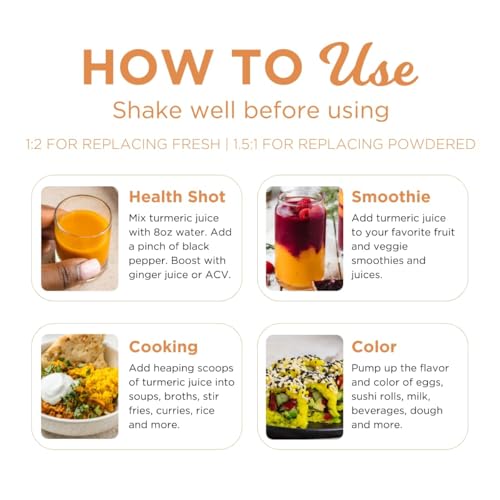 HOW TO Use

Shake well before using

1:2 FOR REPLACING FRESH | 1.5:1 FOR REPLACING POWDERED

Health Shot

Mix turmeric juice with 8oz water. Add a pinch of black pepper. Boost with ginger juice or ACV.

Smoothie

Add turmeric juice to your favorite fruit and veggie smoothies and juices.

Cooking

Add heaping scoops of turmeric juice into soups, broths, stir fries, curries, rice and more.

Color

Pump up the flavor and color of eggs, sushi rolls, milk, beverages, dough and more.