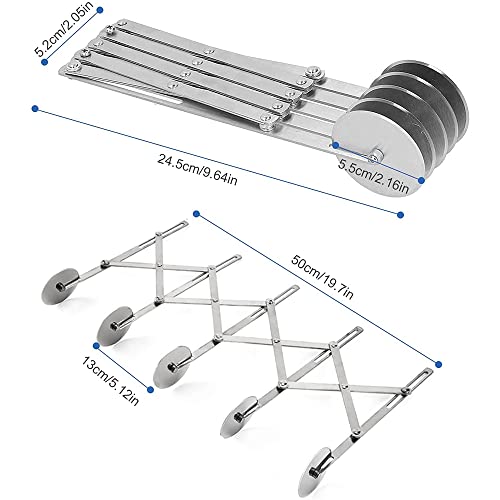 5.2cm/2.05in

24.5cm/9.64in

5.5cm/2.16in

50cm/19.7in

13cm/5.12in