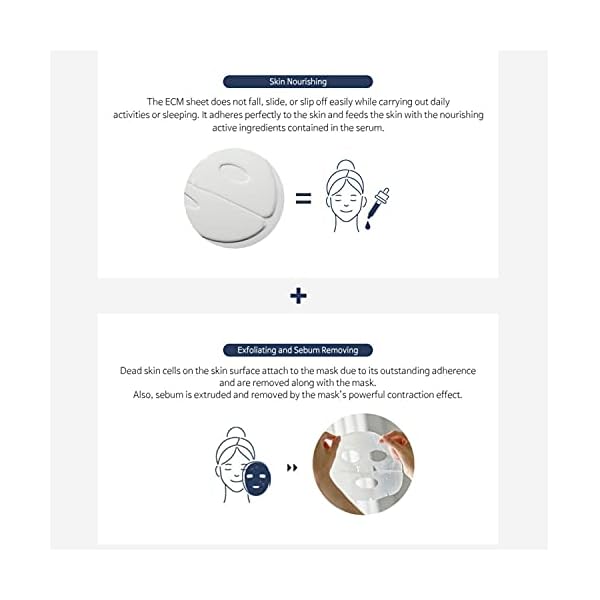 Skin Nourishing

The ECM sheet does not fall, slide, or slip off easily while carrying out daily activities or sleeping. It adheres perfectly to the skin and feeds the skin with the nourishing active ingredients contained in the serum.

=

+

Exfoliating and Sebum Removing

Dead skin cells on the skin surface attach to the mask due to its outstanding adherence and are removed along with the mask.
Also, sebum is extruded and removed by the mask's powerful contraction effect.