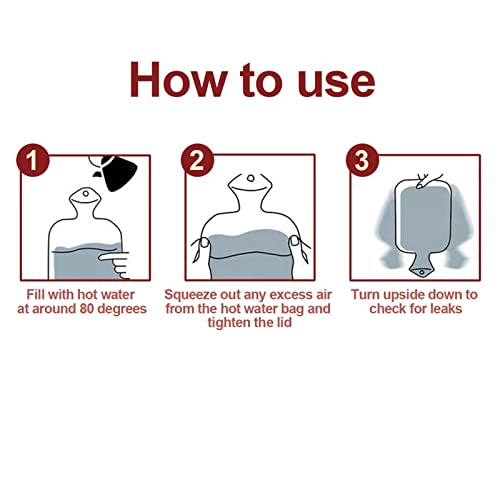 How to use

1

Fill with hot water at around 80 degrees

2

Squeeze out any excess air from the hot water bag and tighten the lid

3

Turn upside down to check for leaks