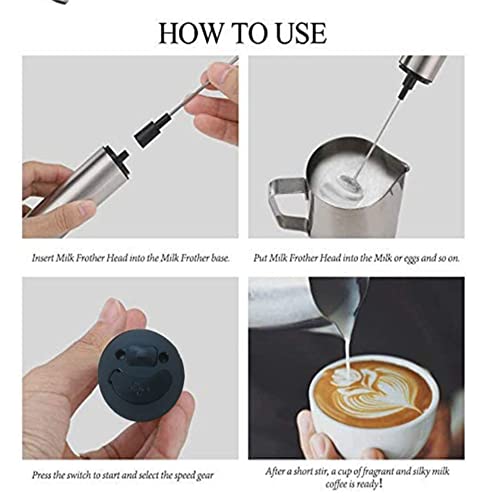 HOW TO USE

Insert Milk Frother Head into the Milk Frother base.

Put Milk Frother Head into the Milk or eggs and so on.

Press the switch to start and select the speed gear

After a short stir, a cup of fragrant and silky milk coffee is ready!