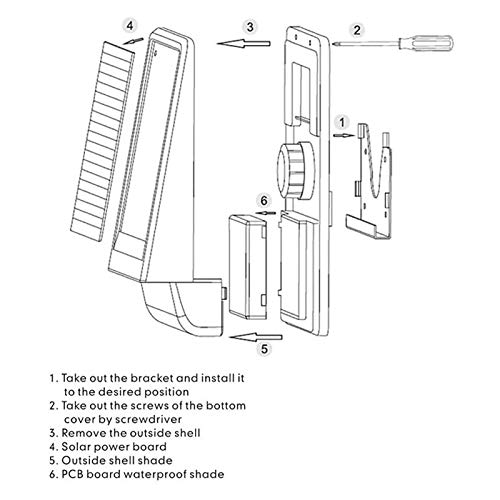 4

3

2

1

6

5

1. Take out the bracket and install it to the desired position
2. Take out the screws of the bottom cover by screwdriver
3. Remove the outside shell
4. Solar power board
5. Outside shell shade
6. PCB board waterproof shade