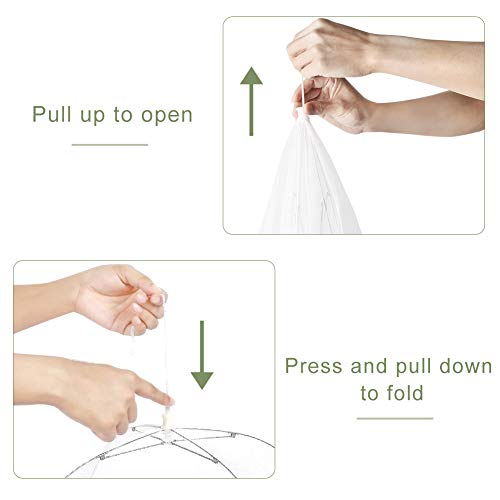 Pull up to open

Press and pull down to fold